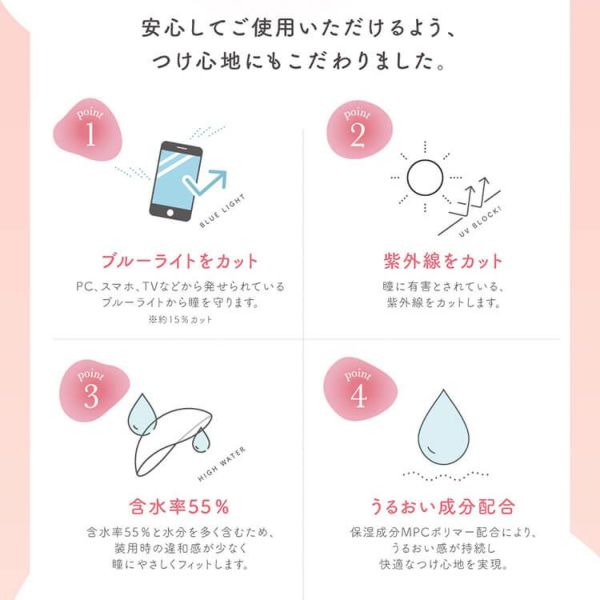 安心してご使用いただけるよう、
つけ心地にもこだわりました。

point
1

BLUE LIGHT

ブルーライトをカット

PC、スマホ、TVなどから発せられている
ブルーライトから瞳を守ります。
※約15％カット

point
2

UV BLOCK!

紫外線をカット

瞳に有害とされている、
紫外線をカットします。

point
3

HIGH WATER

含水率55％

含水率55％と水分を多く含むため、
装用時の違和感が少なく
瞳にやさしくフィットします。

point
4

うるおい成分配合

保湿成分MPCポリマー配合により、
うるおい感が持続し
快適なつけ心地を実現。