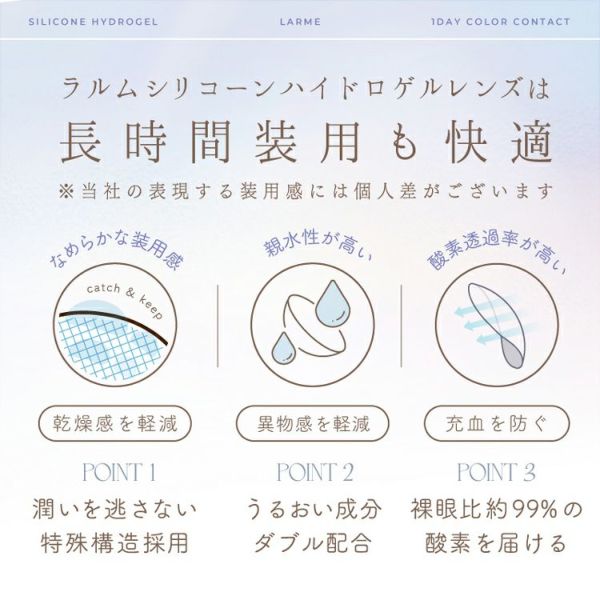 SILICONE HYDROGEL LARME 1DAY COLOR CONTACT

ラルムシリコーンハイドロゲルレンズは
長時間装用も快適
※当社の表現する装用感には個人差がございます

なめらかな装用感
catch & keep
乾燥感を軽減
POINT 1
潤いを逃さない
特殊構造採用

親水性が高い
異物感を軽減
POINT 2
うるおい成分
ダブル配合

酸素透過率が高い
充血を防ぐ
POINT 3
裸眼比約99%の
酸素を届ける