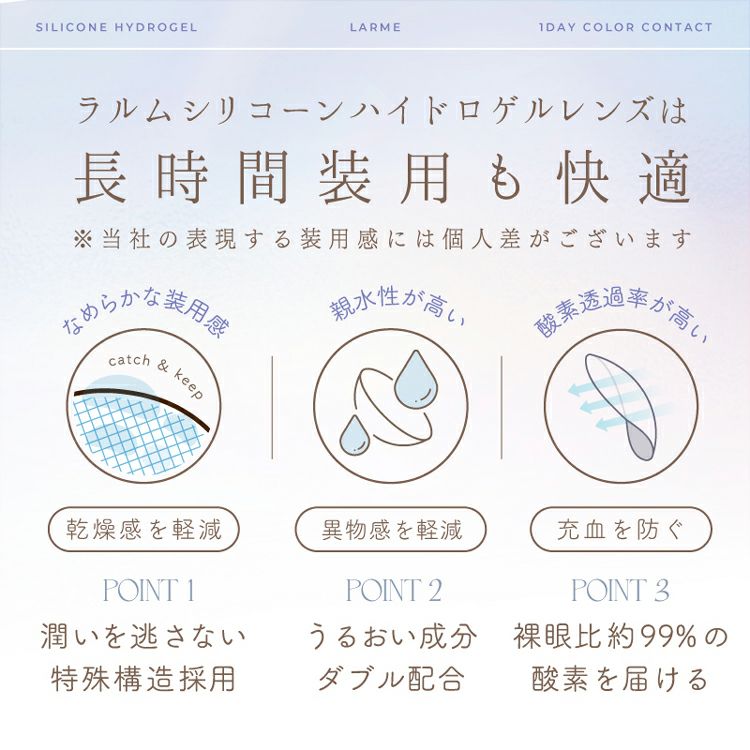 SILICONE HYDROGEL LARME 1DAY COLOR CONTACT

ラルムシリコーンハイドロゲルレンズは
長時間装用も快適
※当社の表現する装用感には個人差がございます

なめらかな装用感
catch & keep
乾燥感を軽減
POINT 1
潤いを逃さない
特殊構造採用

親水性が高い
異物感を軽減
POINT 2
うるおい成分
ダブル配合

酸素透過率が高い
充血を防ぐ
POINT 3
裸眼比約99%の
酸素を届ける